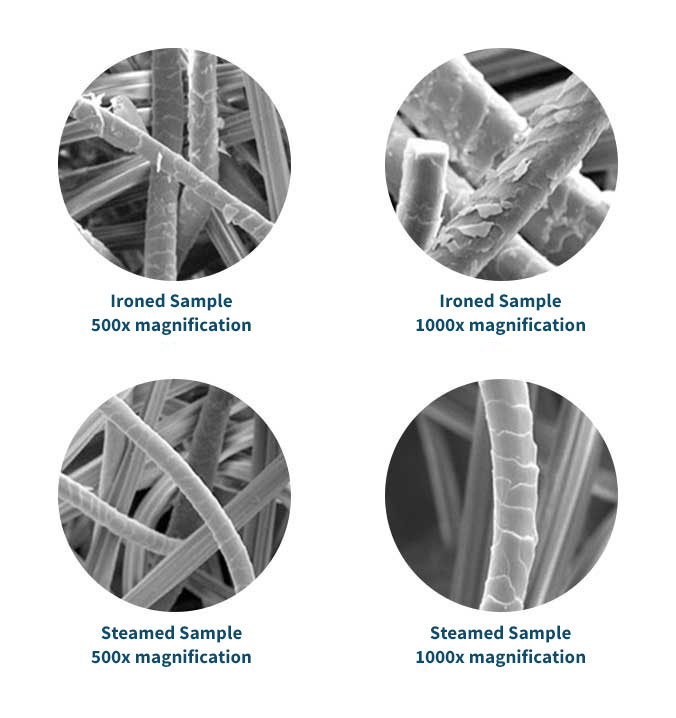 Ironed Sample
500x magnification

Ironed Sample
1000x magnification

Steamed Sample
500x magnification

Steamed Sample
1000x magnification